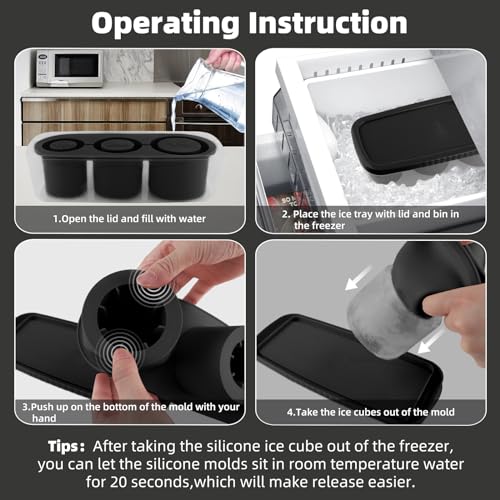 Operating Instruction

1.Open the lid and fill with water

2. Place the ice tray with lid and bin in the freezer

3.Push up on the bottom of the mold with your hand

4.Take the ice cubes out of the mold

Tips: After taking the silicone ice cube out of the freezer, you can let the silicone molds sit in room temperature water for 20 seconds,which will make release easier.