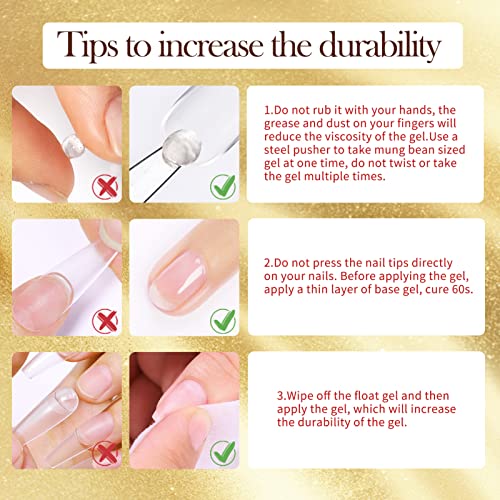 Tips to increase the durability

1.Do not rub it with your hands, the grease and dust on your fingers will reduce the viscosity of the gel.Use a steel pusher to take mung bean sized gel at one time, do not twist or take the gel multiple times.

2.Do not press the nail tips directly on your nails. Before applying the gel, apply a thin layer of base gel, cure 60s.

3.Wipe off the float gel and then apply the gel, which will increase the durability of the gel.