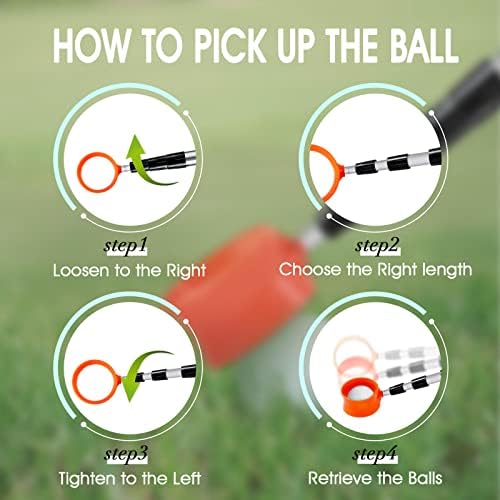 HOW TO PICK UP THE BALL

step1
Loosen to the Right

step2
Choose the Right length

step3
Tighten to the Left

step4
Retrieve the Balls