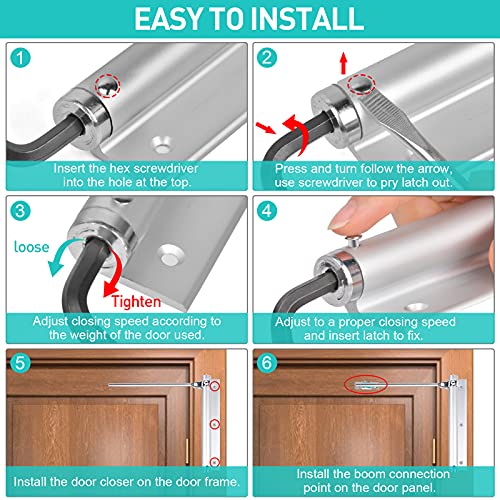 EASY TO INSTALL

1
Insert the hex screwdriver into the hole at the top.

2
Press and turn follow the arrow, use screwdriver to pry latch out.

3
loose
Tighten
Adjust closing speed according to the weight of the door used.

4
Adjust to a proper closing speed and insert latch to fix.

5
Install the door closer on the door frame.

6
Install the boom connection point on the door panel.