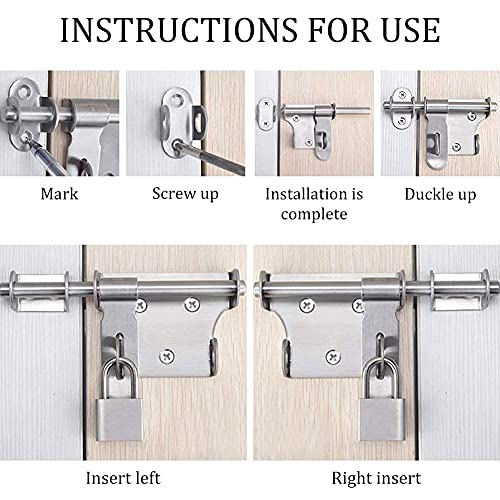 INSTRUCTIONS FOR USE

Mark

Screw up

Installation is complete

Duckle up

Insert left

Right insert