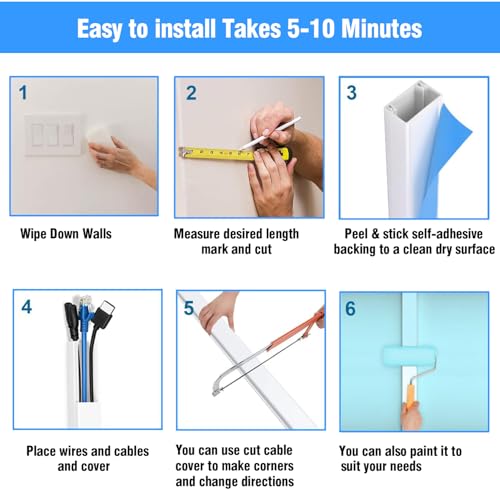 Easy to install Takes 5-10 Minutes

1

Wipe Down Walls

2

Measure desired length mark and cut

3

Peel & stick self-adhesive backing to a clean dry surface

4

Place wires and cables and cover

5

You can use cut cable cover to make corners and change directions

6

You can also paint it to suit your needs