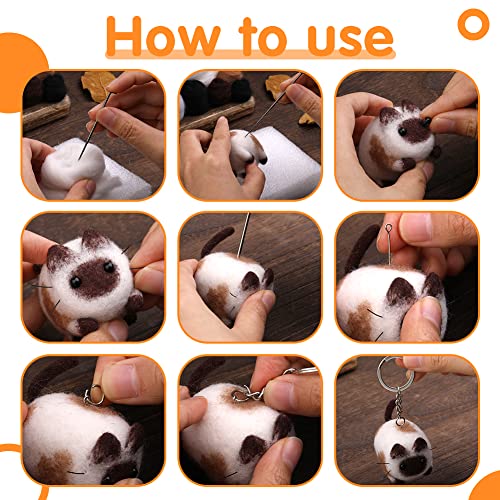 How to use