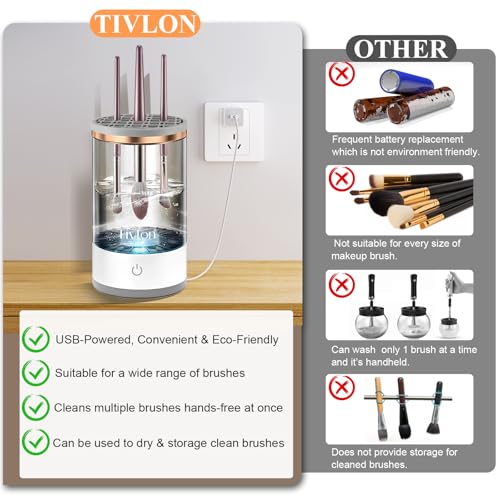 TIVLON

Tivlon

USB-Powered, Convenient & Eco-Friendly

Suitable for a wide range of brushes

Cleans multiple brushes hands-free at once

Can be used to dry & storage clean brushes

OTHER

Frequent battery replacement which is not environment friendly.

Not suitable for every size of makeup brush.

Can wash only 1 brush at a time and it's handheld.

Does not provide storage for cleaned brushes.