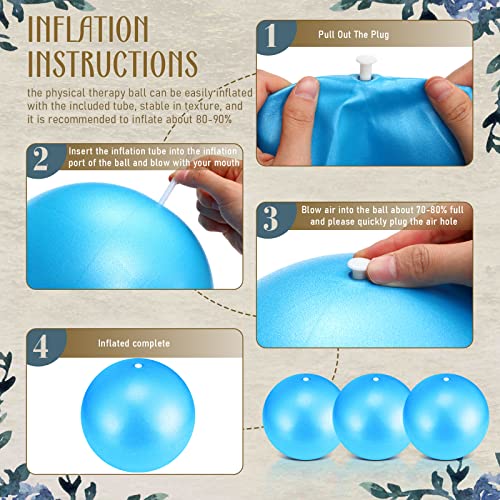 INFLATION INSTRUCTIONS

the physical therapy ball can be easily inflated with the included tube, stable in texture, and it is recommended to inflate about 80-90%

1 Pull Out The Plug

2 Insert the inflation tube into the inflation port of the ball and blow with your mouth

3 Blow air into the ball about 70-80% full and please quickly plug the air hole

4 Inflated complete