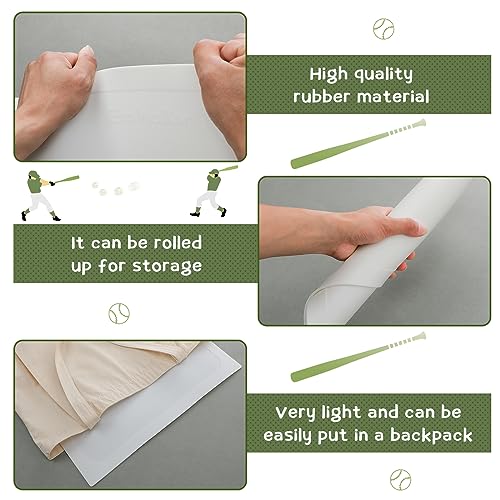 High quality rubber material

It can be rolled up for storage

Very light and can be easily put in a backpack