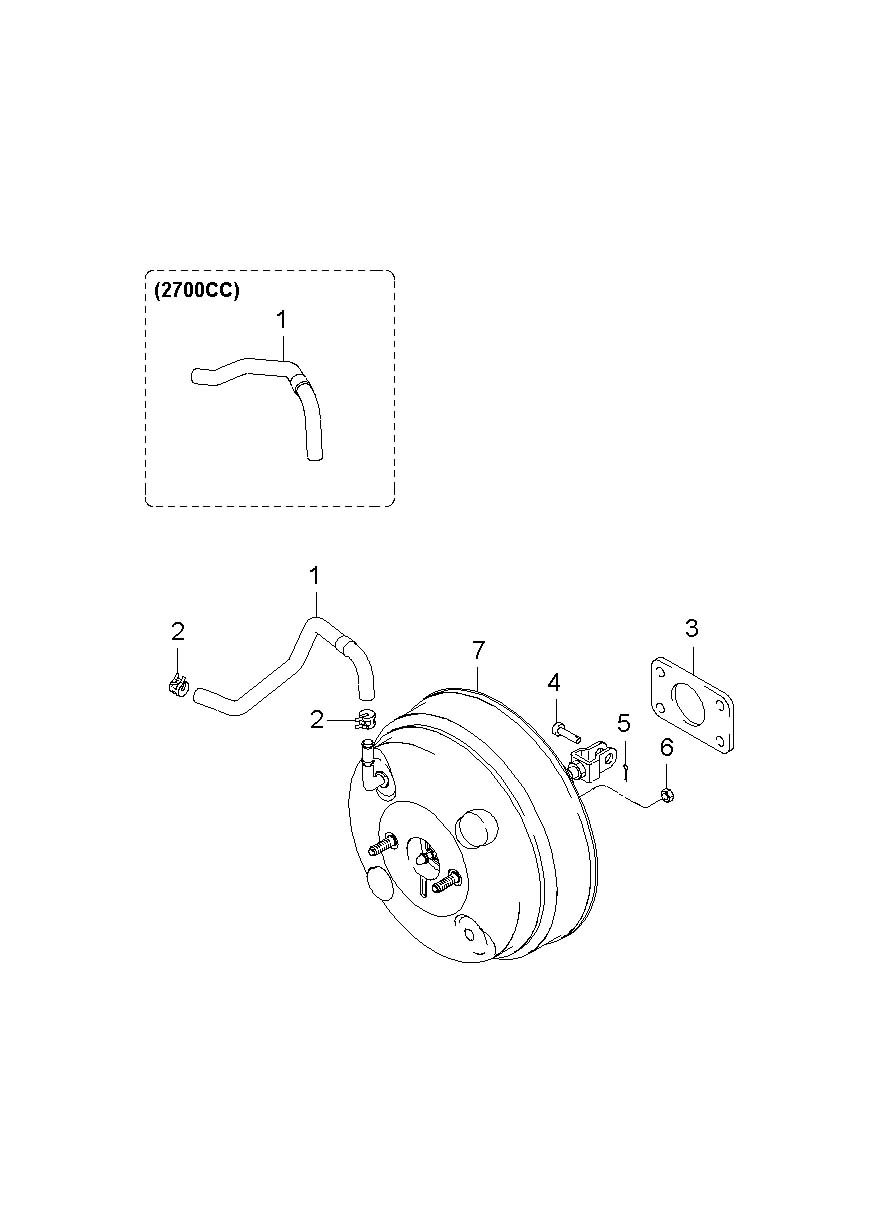 (2700CC)
1

1
2
2
7
4
5
3
6