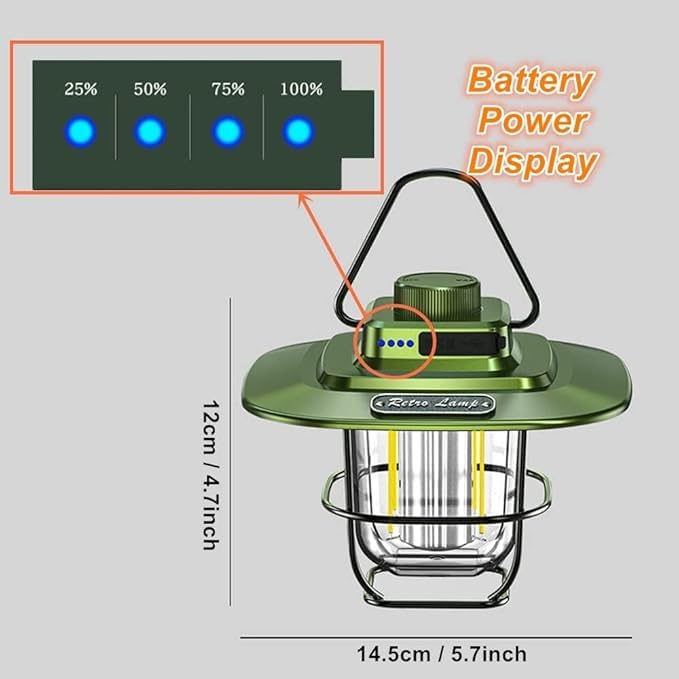 25%
50%
75%
100%

Battery Power Display

Retro Lamp

12cm / 4.7inch

14.5cm / 5.7inch