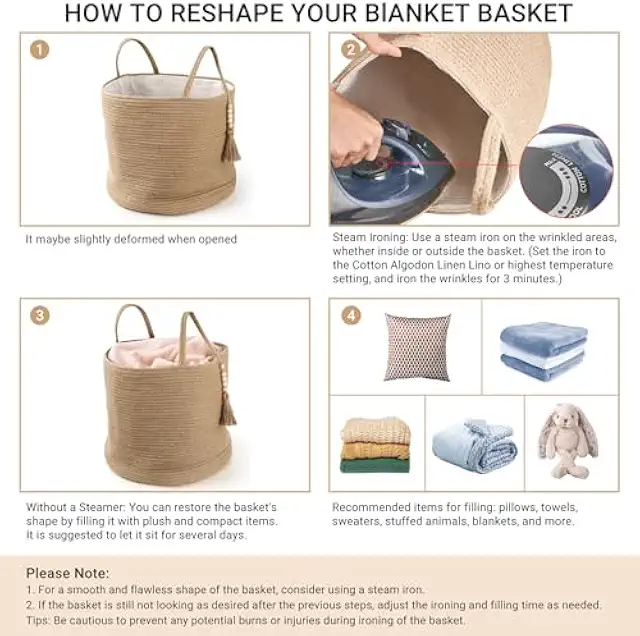 HOW TO RESHAPE YOUR BIANKET BASKET

1

It maybe slightly deformed when opened

2

COTTON

Steam Ironing: Use a steam iron on the wrinkled areas, whether inside or outside the basket. (Set the iron to the Cotton Algodon Linen Lino or highest temperature setting, and iron the wrinkles for 3 minutes.)

3

Without a Steamer: You can restore the basket's shape by filling it with plush and compact items. It is suggested to let it sit for several days.

4

Recommended items for filling: pillows, towels, sweaters, stuffed animals, blankets, and more.

Please Note:
1. For a smooth and flawless shape of the basket, consider using a steam iron.
2. If the basket is still not looking as desired after the previous steps, adjust the ironing and filling time as needed.
Tips: Be cautious to prevent any potential burns or injuries during ironing of the basket.