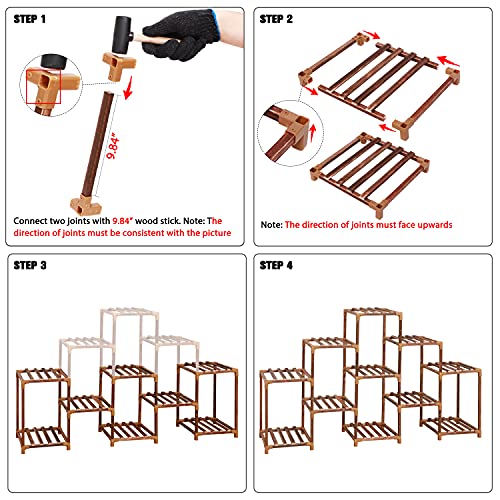 STEP 1

9.84"

Connect two joints with 9.84" wood stick. Note: The direction of joints must be consistent with the picture

STEP 2

Note: The direction of joints must face upwards

STEP 3

STEP 4