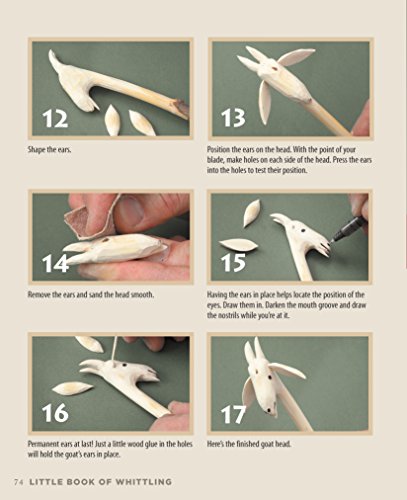 12

Shape the ears.

13

Position the ears on the head. With the point of your blade, make holes on each side of the head. Press the ears into the holes to test their position.

14

Remove the ears and sand the head smooth.

15

Having the ears in place helps locate the position of the eyes. Draw them in. Darken the mouth groove and draw the nostrils while you're at it.

16

Permanent ears at last! Just a little wood glue in the holes will hold the goat's ears in place.

17

Here's the finished goat head.

74 LITTLE BOOK OF WHITTLING