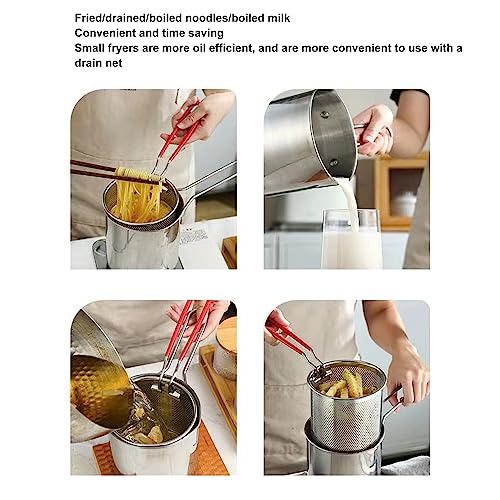 Fried/drained/boiled noodles/boiled milk
Convenient and time saving
Small fryers are more oil efficient, and are more convenient to use with a drain net