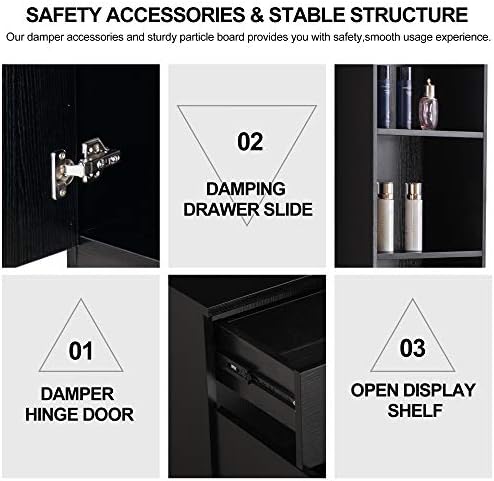 SAFETY ACCESSORIES & STABLE STRUCTURE

Our damper accessories and sturdy particle board provides you with safety,smooth usage experience.

02

DAMPING DRAWER SLIDE

01

DAMPER HINGE DOOR

03

OPEN DISPLAY SHELF