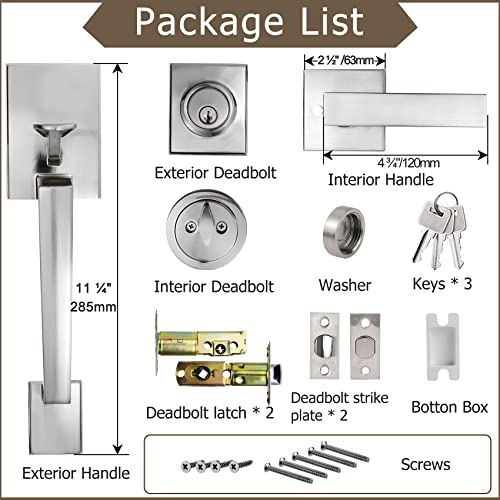 Package List

11 ¼"
285mm

Exterior Handle

Exterior Deadbolt

2 ½"/63mm

4 ¾"/120mm

Interior Handle

Interior Deadbolt

Washer

Keys * 3

Deadbolt latch * 2

Deadbolt strike plate * 2

Botton Box

Screws