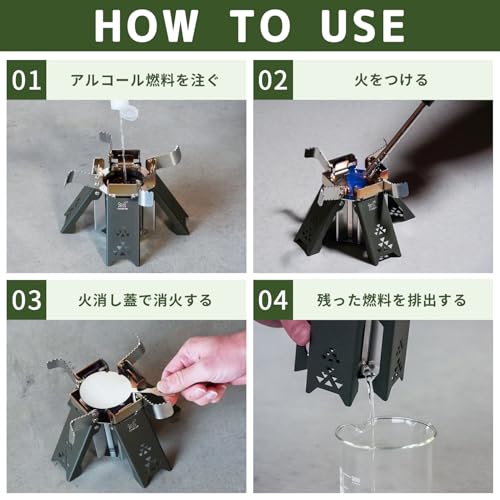 HOW TO USE

01 アルコール燃料を注ぐ

02 火をつける

03 火消し蓋で消火する

04 残った燃料を排出する