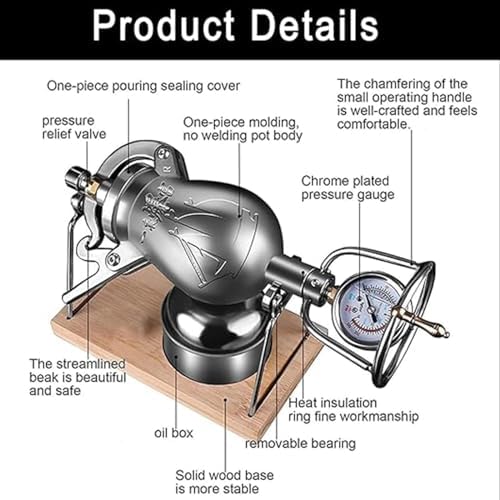 Product Details

One-piece pouring sealing cover

pressure relief valve

One-piece molding, no welding pot body

The chamfering of the small operating handle is well-crafted and feels comfortable.

Chrome plated pressure gauge

The streamlined beak is beautiful and safe

Heat insulation ring fine workmanship

oil box

removable bearing

Solid wood base is more stable