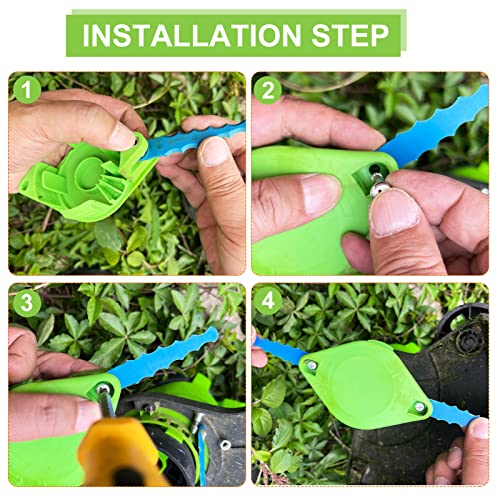 INSTALLATION STEP

1

2

3

4