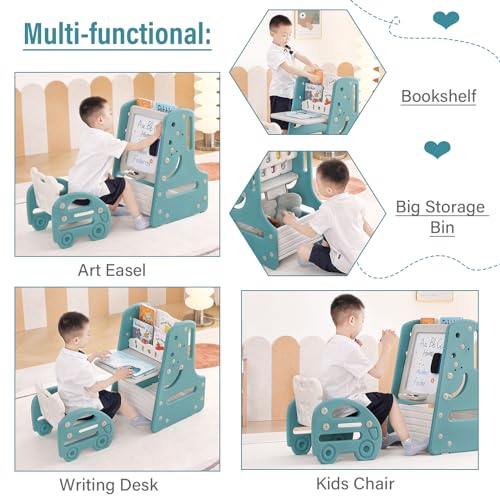 Multi-functional:

Bookshelf

Big Storage Bin

Art Easel

Writing Desk

Kids Chair