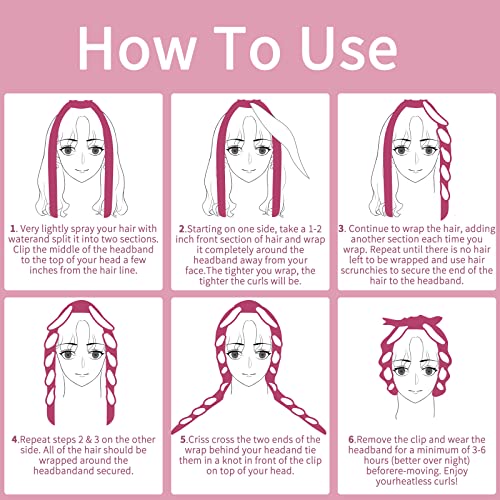 How To Use

1. Very lightly spray your hair with waterand split it into two sections. Clip the middle of the headband to the top of your head a few inches from the hair line.

2.Starting on one side, take a 1-2 inch front section of hair and wrap it completely around the headband away from your face.The tighter you wrap, the tighter the curls will be.

3. Continue to wrap the hair, adding another section each time you wrap. Repeat until there is no hair left to be wrapped and use hair scrunchies to secure the end of the hair to the headband.

4.Repeat steps 2 & 3 on the other side. All of the hair should be wrapped around the headbandand secured.

5.Criss cross the two ends of the wrap behind your headand tie them in a knot in front of the clip on top of your head.

6.Remove the clip and wear the headband for a minimum of 3-6 hours (better over night) beforere-moving. Enjoy yourheatless curls!