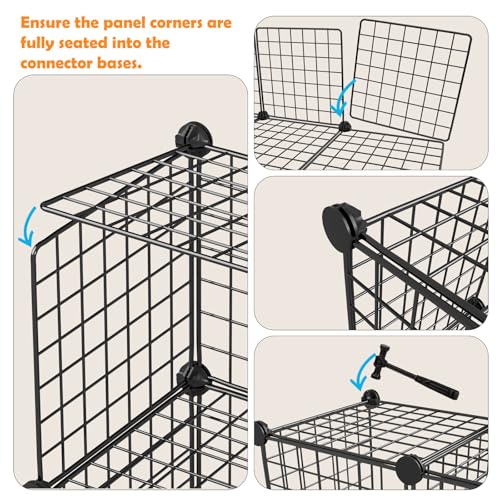 Ensure the panel corners are fully seated into the connector bases.