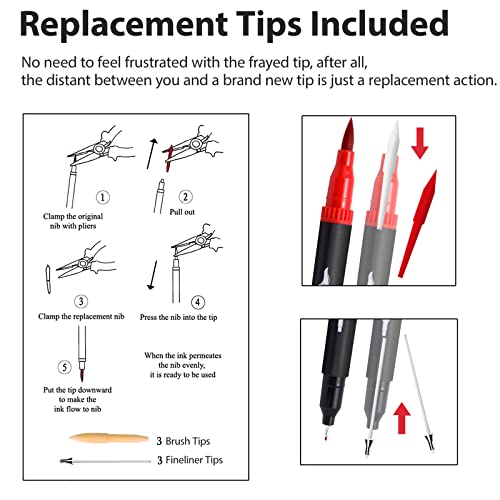 Replacement Tips Included

No need to feel frustrated with the frayed tip, after all, the distant between you and a brand new tip is just a replacement action.

① Clamp the original nib with pliers

② Pull out

③ Clamp the replacement nib

④ Press the nib into the tip

⑤ Put the tip downward to make the ink flow to nib

When the ink permeates the nib evenly, it is ready to be used

3 Brush Tips

3 Fineliner Tips