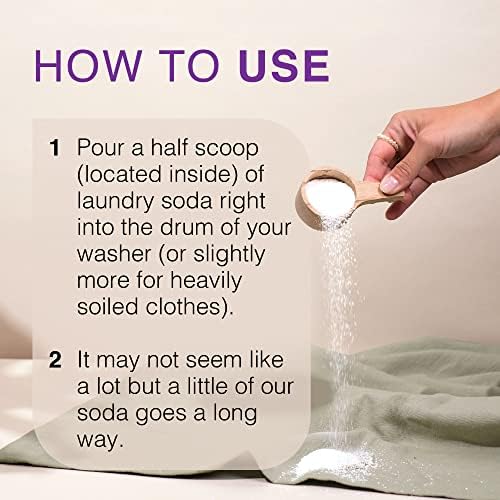 HOW TO USE

1 Pour a half scoop (located inside) of laundry soda right into the drum of your washer (or slightly more for heavily soiled clothes).

2 It may not seem like a lot but a little of our soda goes a long way.