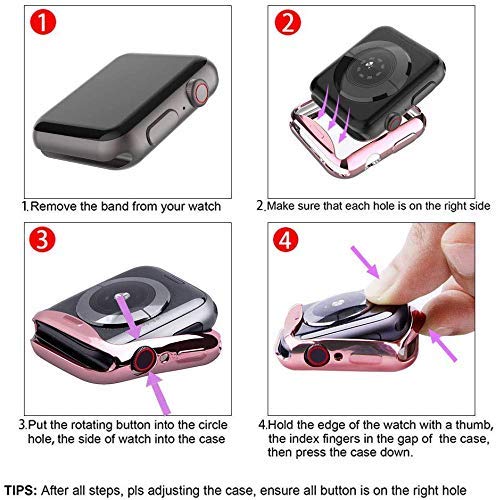 1

1.Remove the band from your watch

2

2.Make sure that each hole is on the right side

3

3.Put the rotating button into the circle hole, the side of watch into the case

4

4.Hold the edge of the watch with a thumb, the index fingers in the gap of the case, then press the case down.

TIPS: After all steps, pls adjusting the case, ensure all button is on the right hole