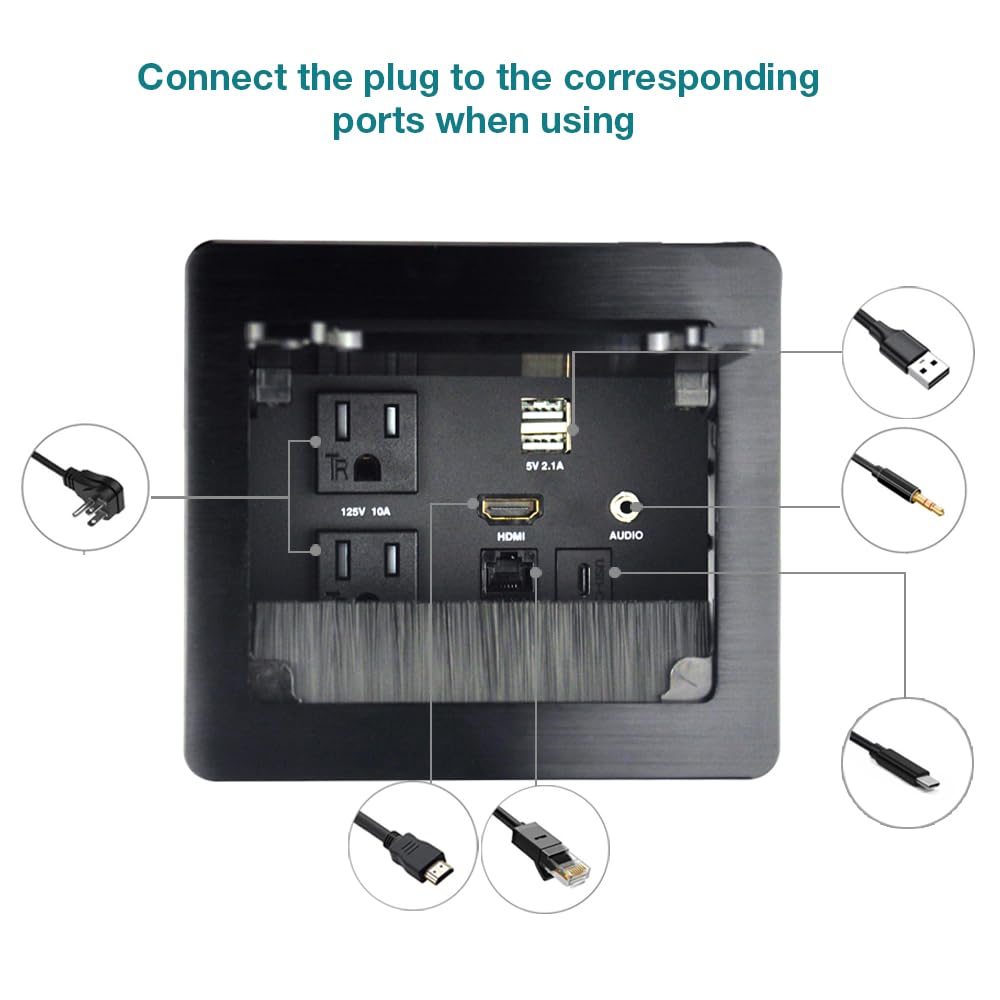 Connect the plug to the corresponding ports when using

TR

125V 10A

5V 2.1A

HDMI

AUDIO