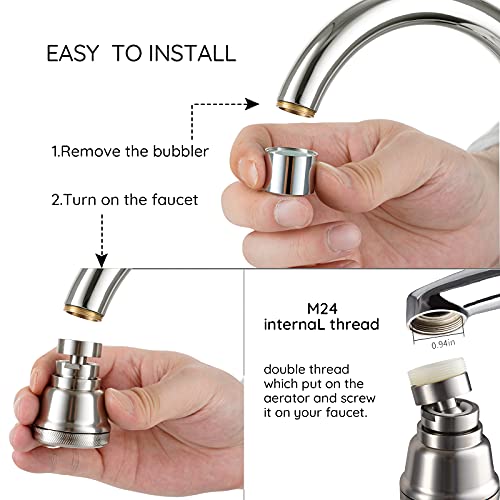 EASY TO INSTALL

1.Remove the bubbler

2.Turn on the faucet

M24
internaL thread

0.94in

double thread which put on the aerator and screw it on your faucet.