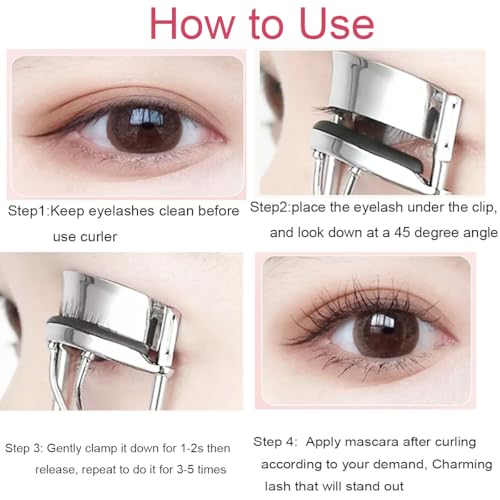 How to Use

Step1:Keep eyelashes clean before use curler

Step2:place the eyelash under the clip, and look down at a 45 degree angle

Step 3: Gently clamp it down for 1-2s then release, repeat to do it for 3-5 times

Step 4: Apply mascara after curling according to your demand, Charming lash that will stand out