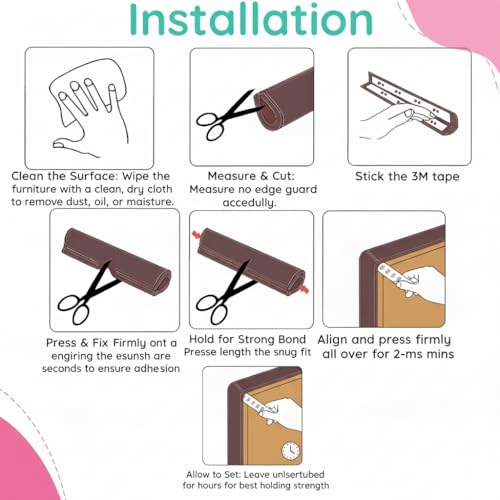 Installation

Clean the Surface: Wipe the furniture with a clean, dry cloth to remove dust, oil, or maisture.

Measure & Cut: Measure no edge guard accedully.

Stick the 3M tape

Press & Fix Firmly ont a engiring the esunsh are seconds to ensure adhesion

Hold for Strong Bond Presse length the snug fit

Align and press firmly all over for 2-ms mins

Allow to Set: Leave unlsertubed for hours for best holding strength