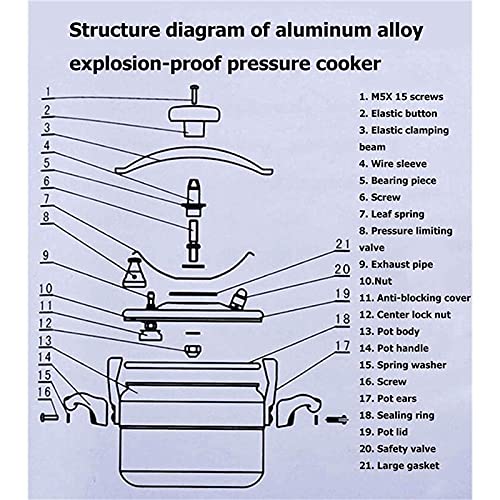 Structure diagram of aluminum alloy explosion-proof pressure cooker

1
2
3
4
5
6
7
8
9
10
11
12
13
14
15
16
21
20
19
18
17

1. M5X 15 screws
2. Elastic button
3. Elastic clamping beam
4. Wire sleeve
5. Bearing piece
6. Screw
7. Leaf spring
8. Pressure limiting valve
9. Exhaust pipe
10.Nut
11. Anti-blocking cover
12. Center lock nut
13. Pot body
14. Pot handle
15. Spring washer
16. Screw
17. Pot ears
18. Sealing ring
19. Pot lid
20. Safety valve
21. Large gasket