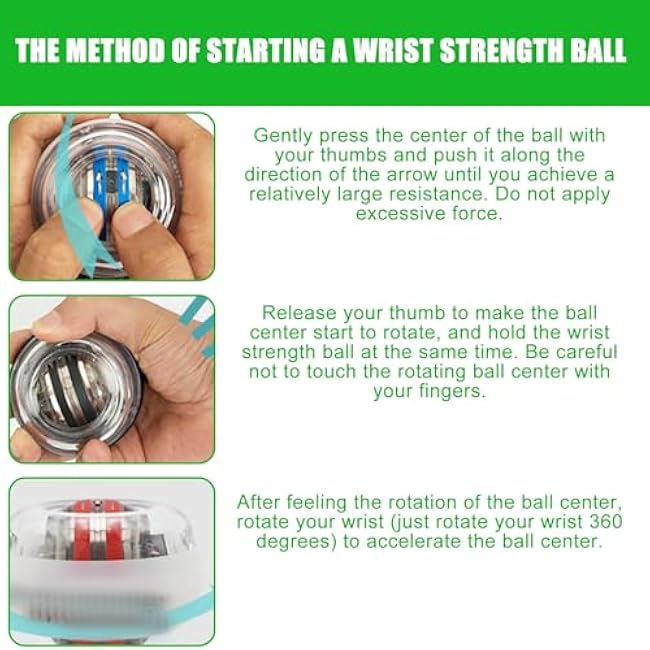 THE METHOD OF STARTING A WRIST STRENGTH BALL

Gently press the center of the ball with your thumbs and push it along the direction of the arrow until you achieve a relatively large resistance. Do not apply excessive force.

Release your thumb to make the ball center start to rotate, and hold the wrist strength ball at the same time. Be careful not to touch the rotating ball center with your fingers.

After feeling the rotation of the ball center, rotate your wrist (just rotate your wrist 360 degrees) to accelerate the ball center.