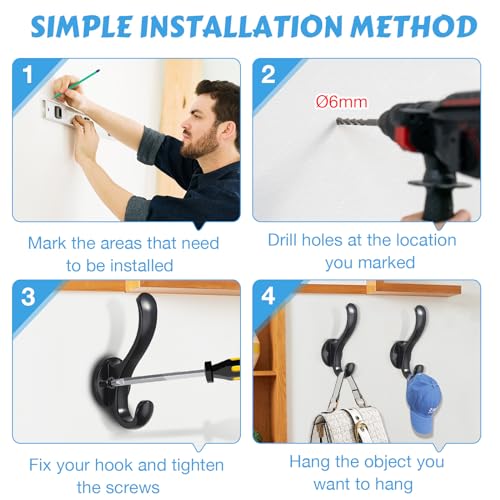 SIMPLE INSTALLATION METHOD

1

Mark the areas that need to be installed

2

Ø6mm

Drill holes at the location you marked

3

Fix your hook and tighten the screws

4

Hang the object you want to hang