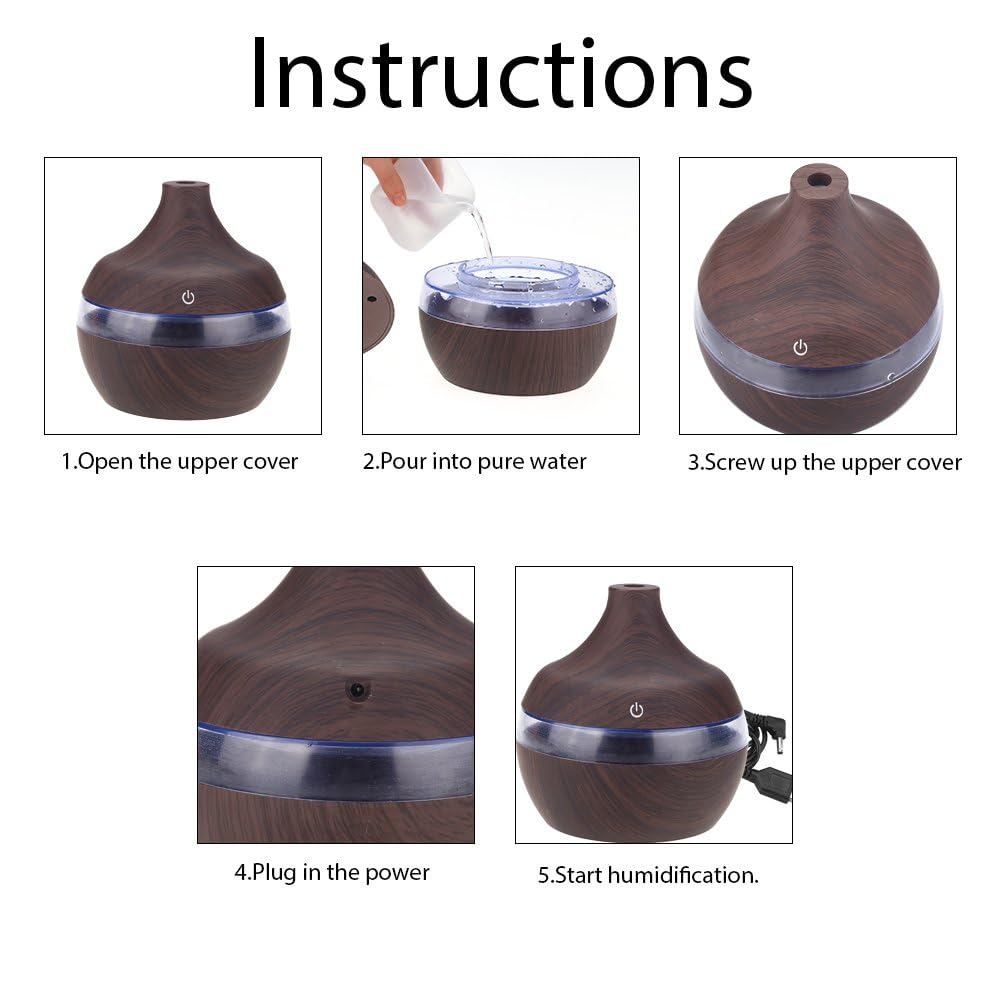 Instructions

1.Open the upper cover

2.Pour into pure water

3.Screw up the upper cover

4.Plug in the power

5.Start humidification.