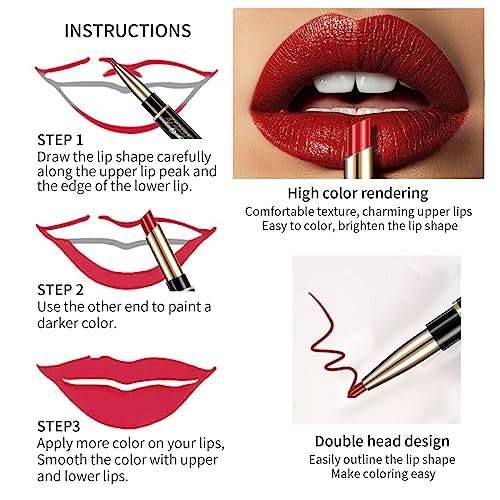 INSTRUCTIONS

STEP 1
Draw the lip shape carefully along the upper lip peak and the edge of the lower lip.

STEP 2
Use the other end to paint a darker color.

STEP3
Apply more color on your lips, Smooth the color with upper and lower lips.

High color rendering
Comfortable texture, charming upper lips
Easy to color, brighten the lip shape

Double head design
Easily outline the lip shape
Make coloring easy