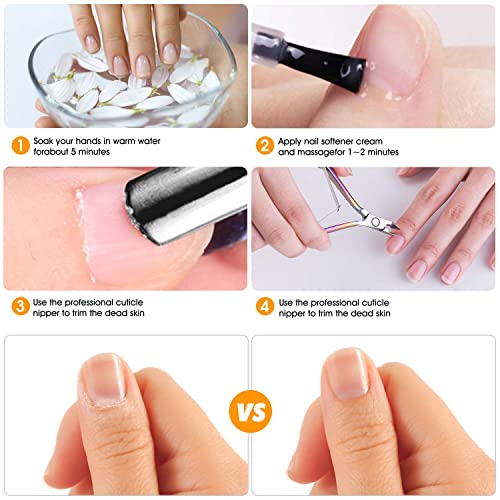 1 Soak your hands in warm water forabout 5 minutes

2 Apply nail softener cream and massagefor 1~2 minutes

3 Use the professional cuticle nipper to trim the dead skin

4 Use the professional cuticle nipper to trim the dead skin

VS