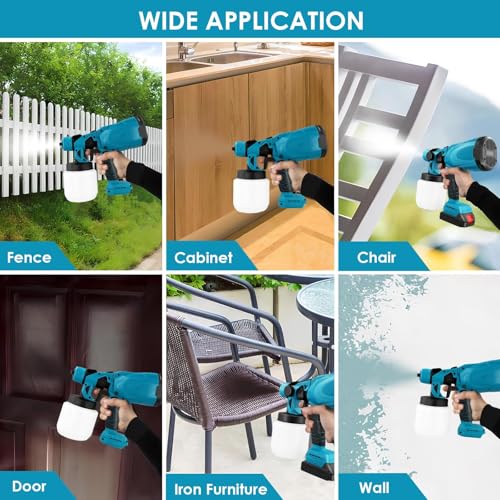 WIDE APPLICATION

Fence

Cabinet

Chair

Door

Iron Furniture

Wall