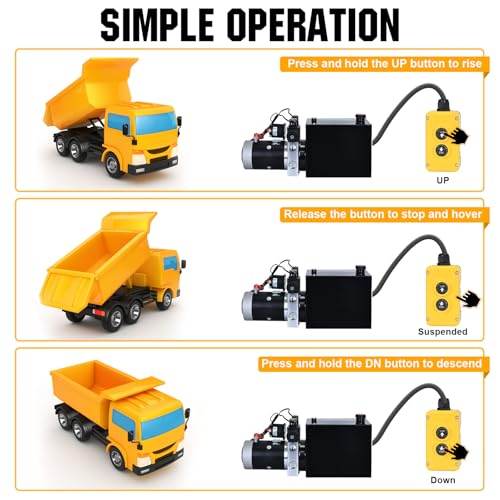 SIMPLE OPERATION

Press and hold the UP button to rise

UP

Release the button to stop and hover

Suspended

Press and hold the DN button to descend

Down