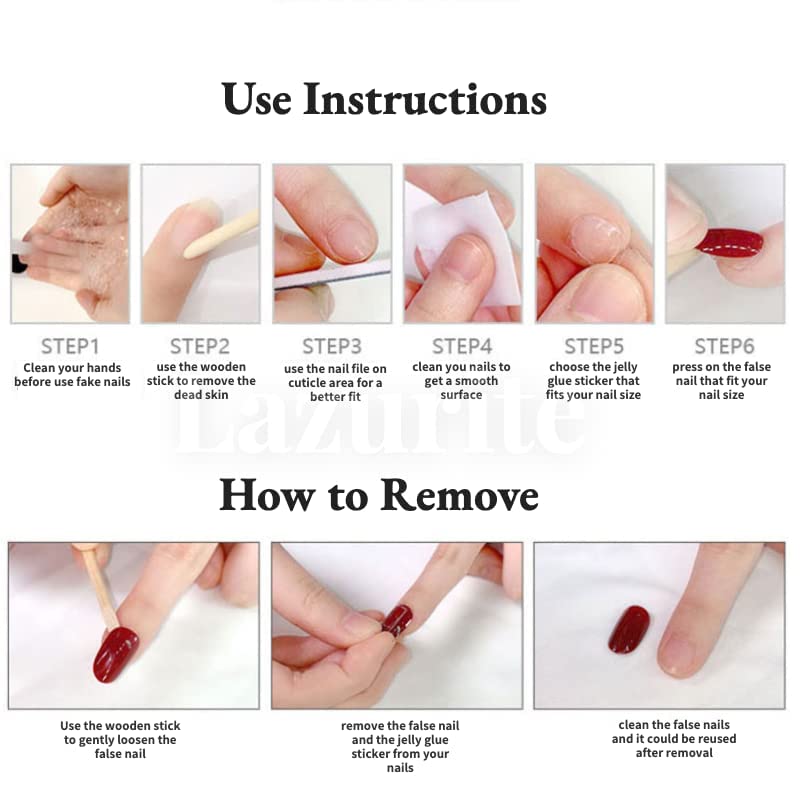 Use Instructions

STEP1
Clean your hands before use fake nails

STEP2
use the wooden stick to remove the dead skin

STEP3
use the nail file on cuticle area for a better fit

STEP4
clean you nails to get a smooth surface

STEP5
choose the jelly glue sticker that fits your nail size

STEP6
press on the false nail that fit your nail size

Lazurite

How to Remove

Use the wooden stick to gently loosen the false nail

remove the false nail and the jelly glue sticker from your nails

clean the false nails and it could be reused after removal