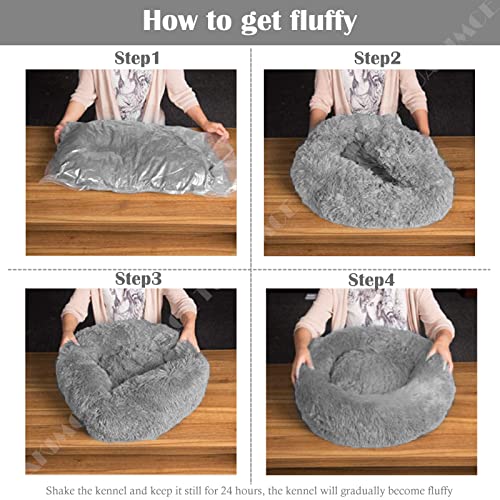 How to get fluffy

Step1

Step2

Step3

Step4

Shake the kennel and keep it still for 24 hours, the kennel will gradually become fluffy