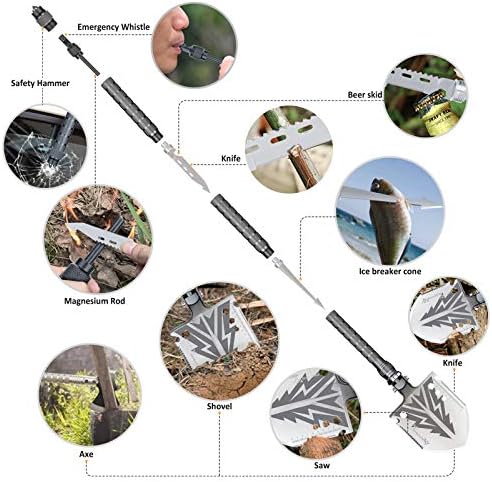 Emergency Whistle

Safety Hammer

Beer skid

Knife

Ice breaker cone

Magnesium Rod

Knife

Shovel

Axe

Saw