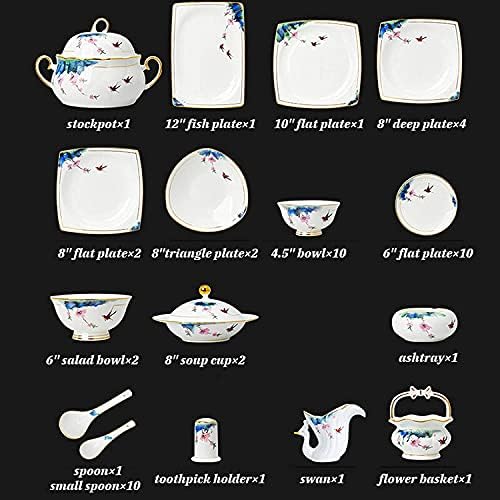 stockpot×1

12" fish plate×1

10" flat plate×1

8" deep plate×4

8" flat plate×2

8"triangle plate×2

4.5" bowl×10

6" flat plate×10

6" salad bowl×2

8" soup cup×2

ashtray×1

spoon×1
small spoon×10

toothpick holder×1

swan×1

flower basket×1