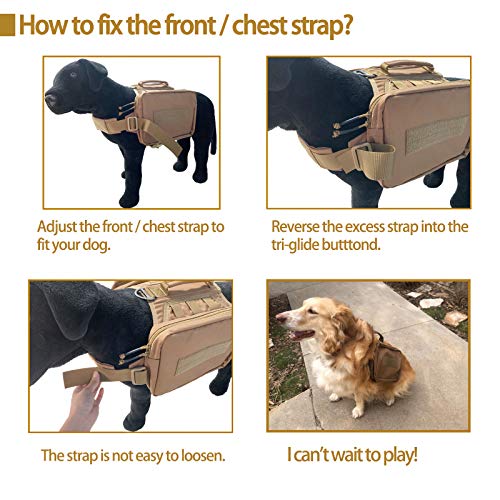 How to fix the front / chest strap?

Adjust the front / chest strap to fit your dog.

Reverse the excess strap into the tri-glide butttond.

The strap is not easy to loosen.

I can't wait to play!