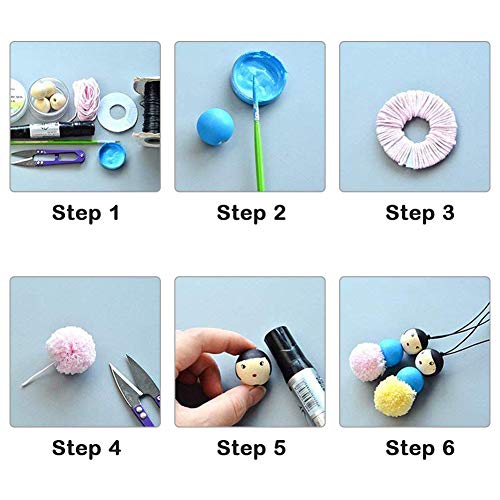 Step 1

Step 2

Step 3

Step 4

Step 5

Step 6