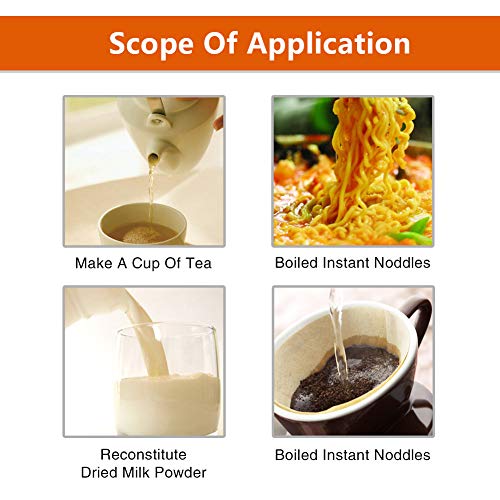 Scope Of Application

Make A Cup Of Tea

Boiled Instant Noddles

Reconstitute Dried Milk Powder

Boiled Instant Noddles