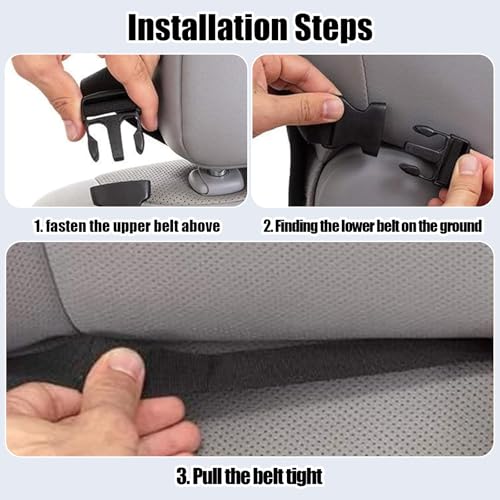 Installation Steps

1. fasten the upper belt above

2. Finding the lower belt on the ground

3. Pull the belt tight