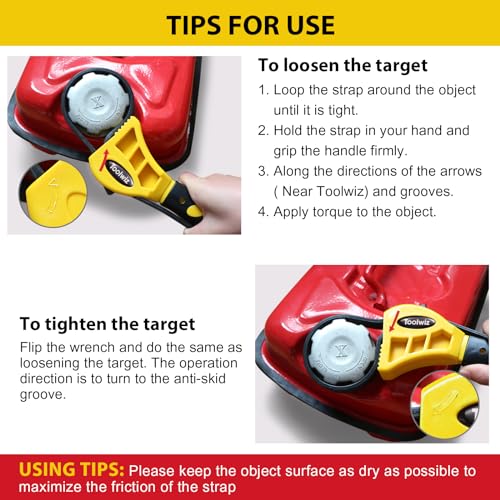 TIPS FOR USE

Toolwiz

To loosen the target

1. Loop the strap around the object until it is tight.

2. Hold the strap in your hand and grip the handle firmly.

3. Along the directions of the arrows ( Near Toolwiz) and grooves.

4. Apply torque to the object.

To tighten the target

Flip the wrench and do the same as loosening the target. The operation direction is to turn to the anti-skid groove.

Toolwiz

USING TIPS: Please keep the object surface as dry as possible to maximize the friction of the strap