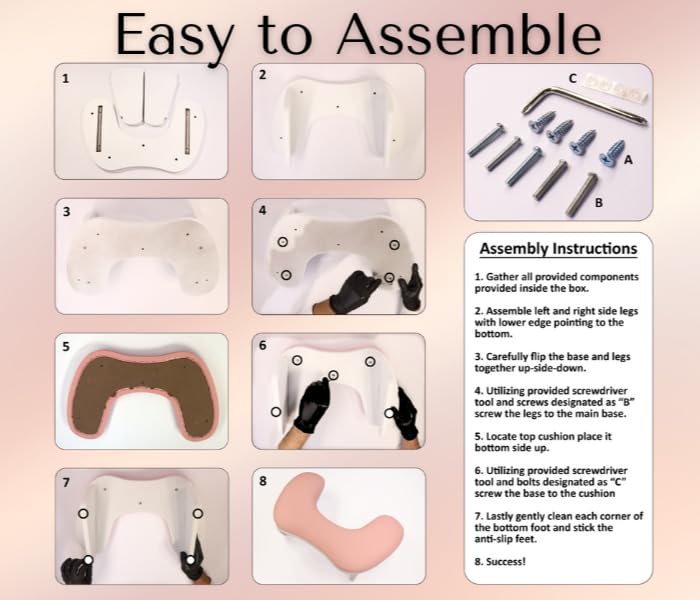 Easy to Assemble

1

2

3

4

5

6

7

8

C

A

B

Assembly Instructions

1. Gather all provided components provided inside the box.

2. Assemble left and right side legs with lower edge pointing to the bottom.

3. Carefully flip the base and legs together up-side-down.

4. Utilizing provided screwdriver tool and screws designated as "B" screw the legs to the main base.

5. Locate top cushion place it bottom side up.

6. Utilizing provided screwdriver tool and bolts designated as "C" screw the base to the cushion

7. Lastly gently clean each corner of the bottom foot and stick the anti-slip feet.

8. Success!