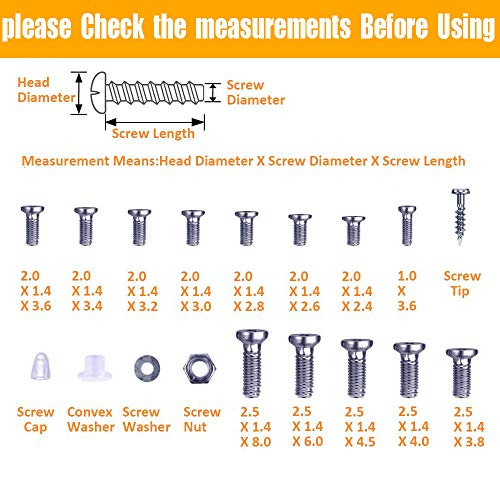 please Check the measurements Before Using

Head Diameter

Screw Diameter

Screw Length

Measurement Means:Head Diameter X Screw Diameter X Screw Length

2.0 X 1.4 X 3.6

2.0 X 1.4 X 3.4

2.0 X 1.4 X 3.2

2.0 X 1.4 X 3.0

2.0 X 1.4 X 2.8

2.0 X 1.4 X 2.6

2.0 X 1.4 X 2.4

1.0 X 3.6

Screw Tip

Screw Cap

Convex Washer

Screw Washer

Screw Nut

2.5 X 1.4 X 8.0

2.5 X 1.4 X 6.0

2.5 X 1.4 X 4.5

2.5 X 1.4 X 4.0

2.5 X 1.4 X 3.8